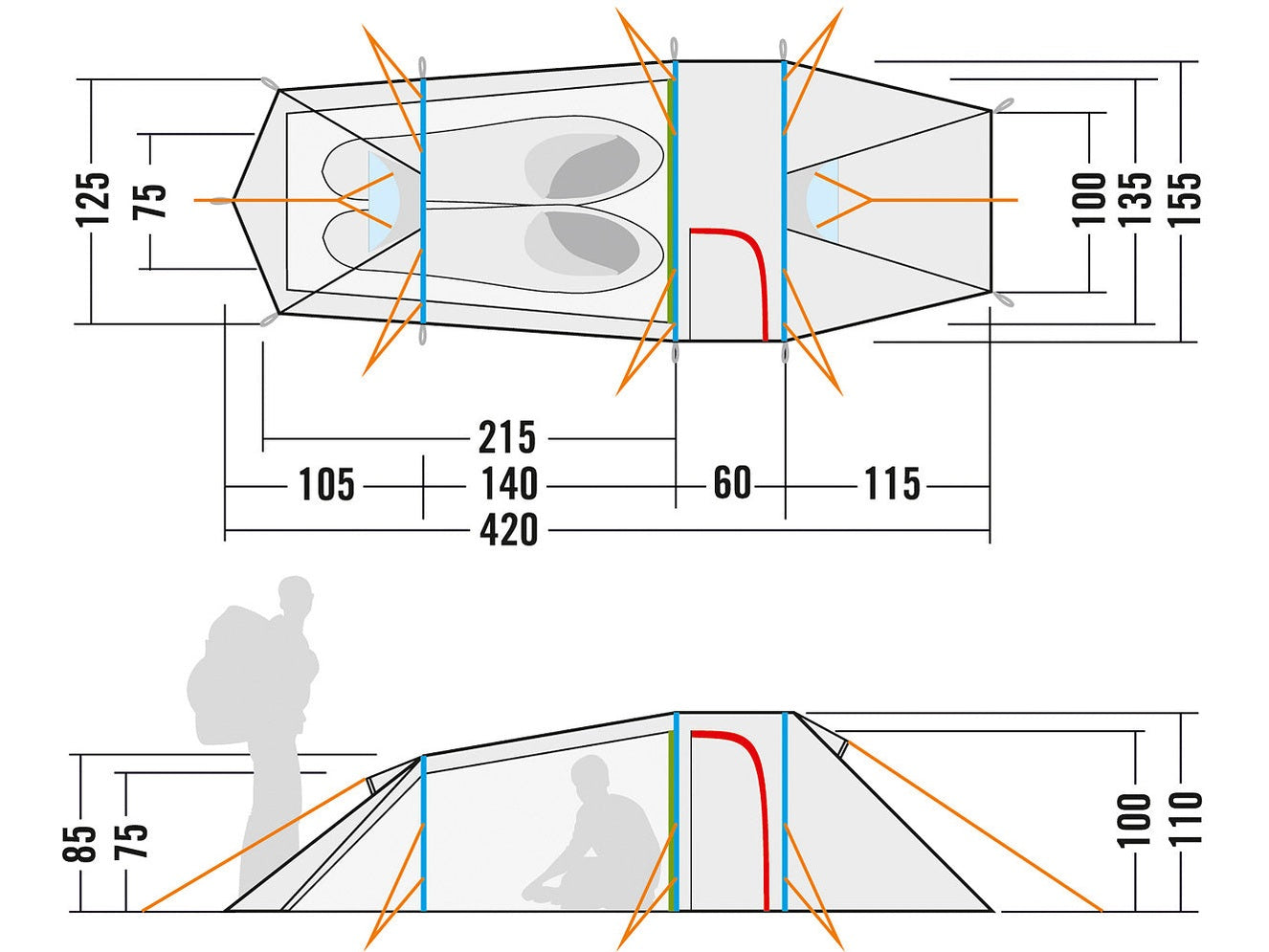 125
75
100
135
155
215
105
140
60
115
420
85
75
100
110